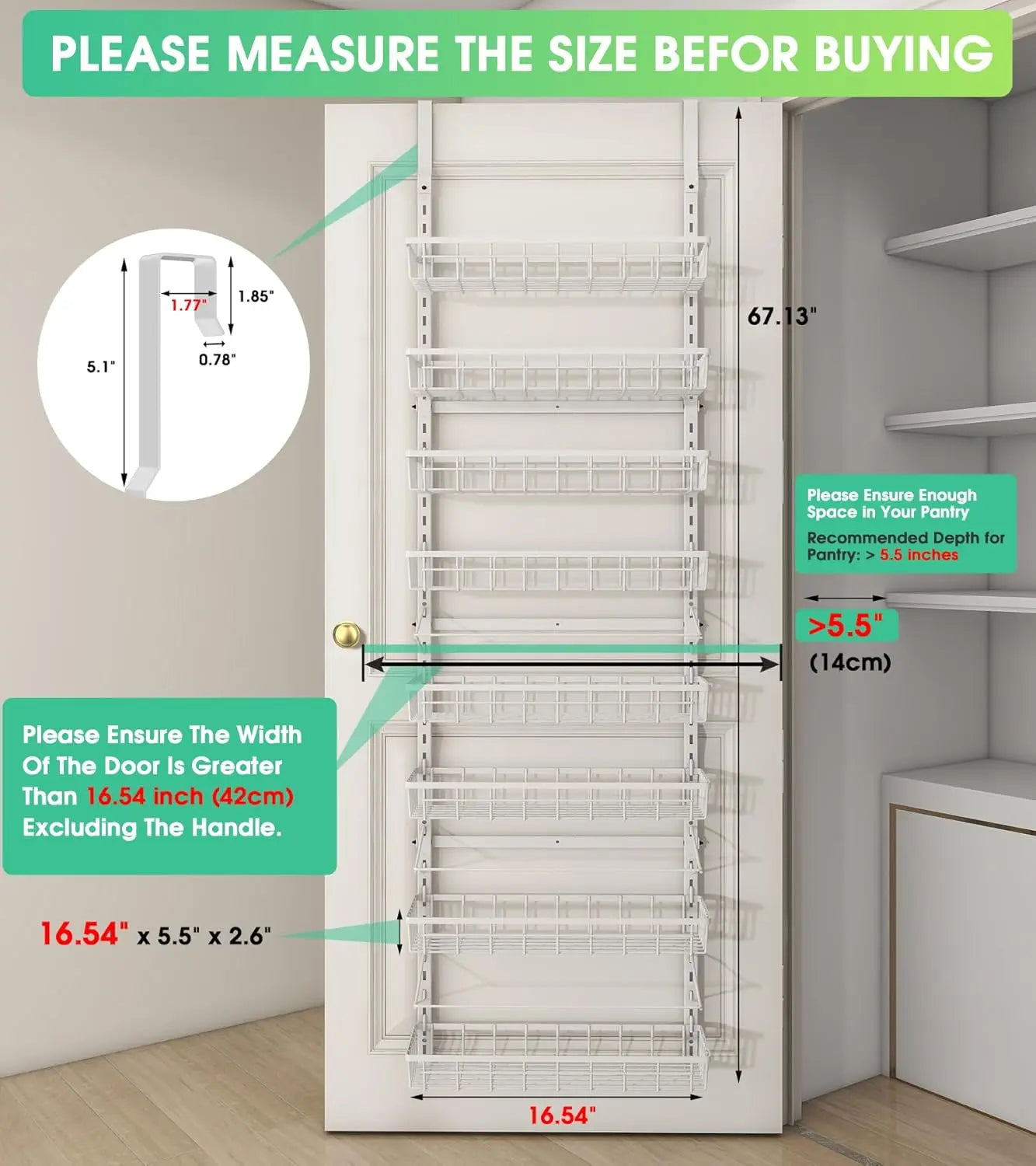 PLEASE MEASURE THE SIZE BEFOR BUYING

1.77"
1.85"
0.78"
5.1"

67.13"

Please Ensure Enough Space in Your Pantry

Recommended Depth for Pantry: > 5.5 inches

>5.5"
(14cm)

Please Ensure The Width Of The Door Is Greater Than 16.54 inch (42cm) Excluding The Handle.

16.54" x 5.5" x 2.6"

16.54"