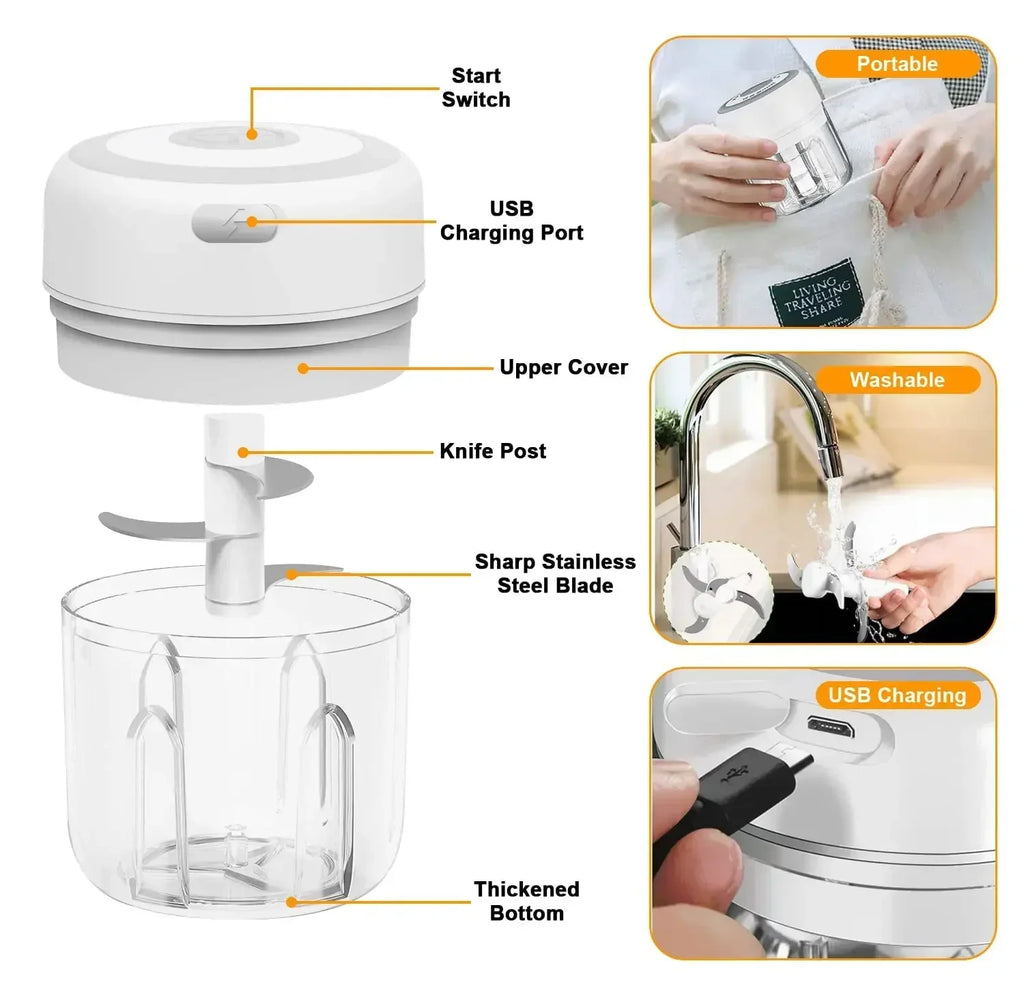 Start Switch

USB Charging Port

Upper Cover

Knife Post

Sharp Stainless Steel Blade

Thickened Bottom

Portable

LIVING TRAVELING SHARE

Washable

USB Charging