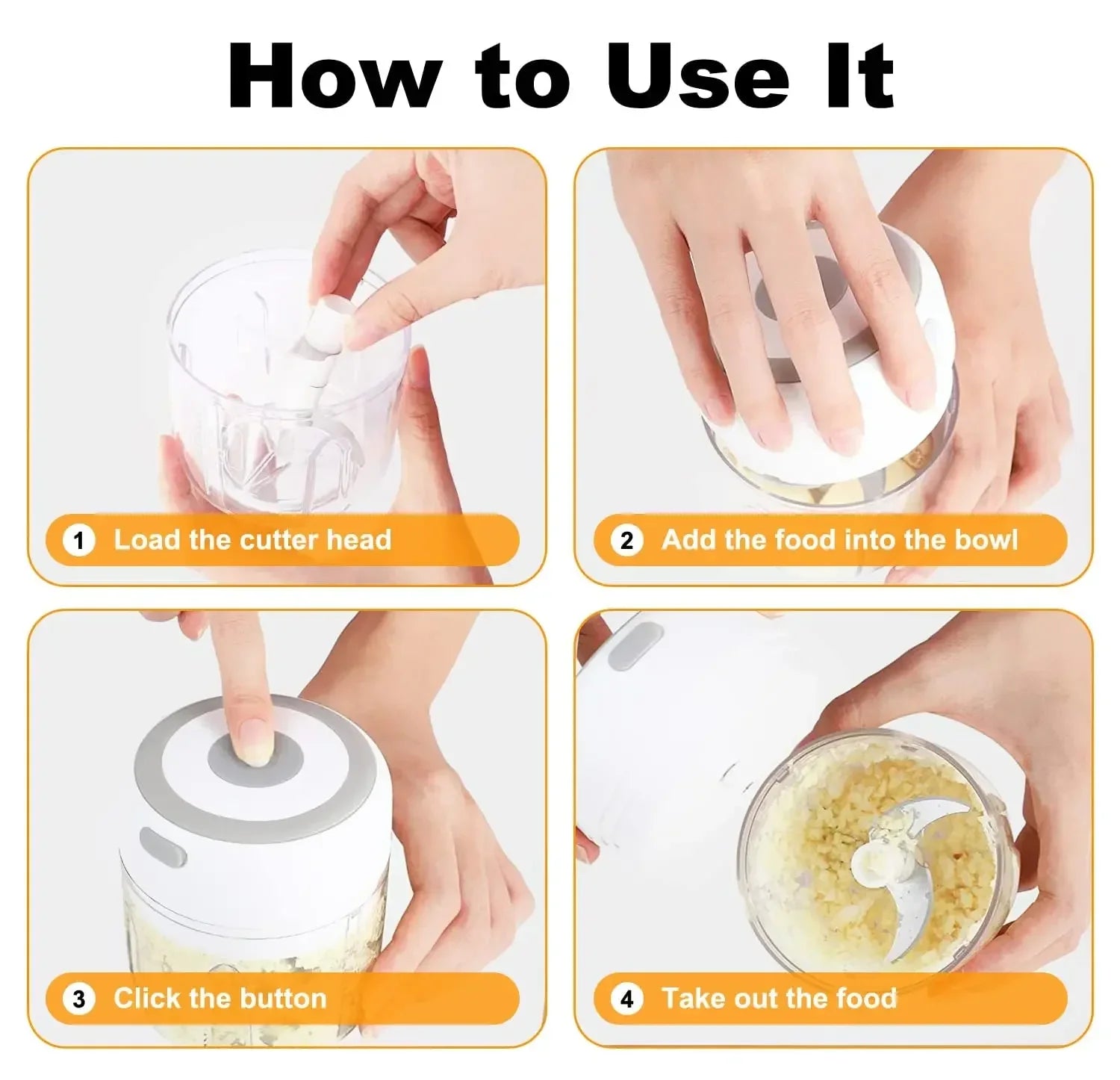 How to Use It

1 Load the cutter head

2 Add the food into the bowl

3 Click the button

4 Take out the food